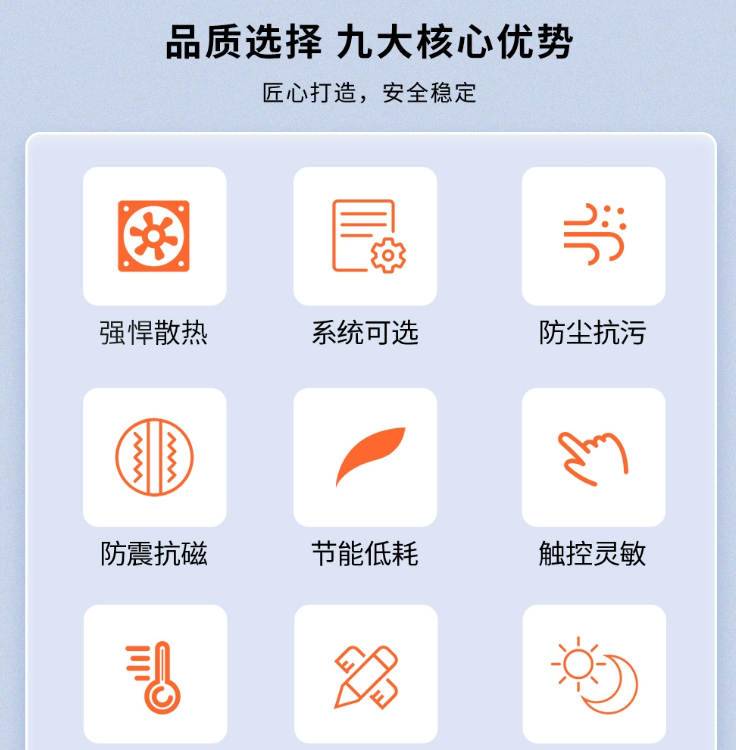 品质选择 九大核心优势

匠心打造，安全稳定

强悍散热

系统可选

防尘抗污

防震抗磁

节能低耗

触控灵敏